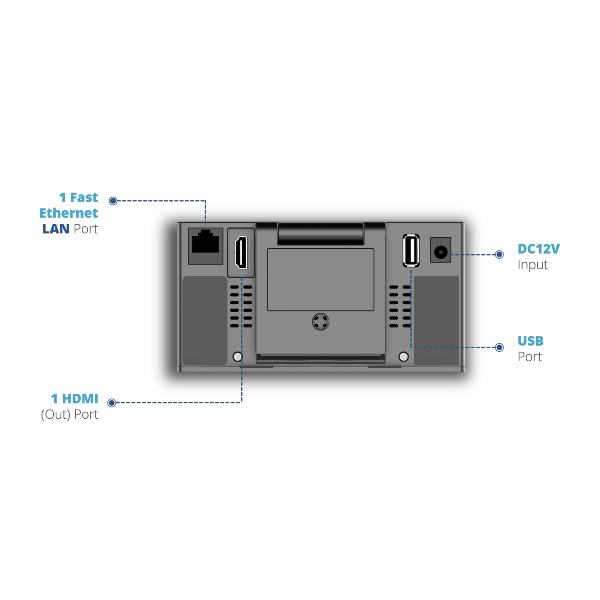 1 Fast Ethernet LAN Port

DC12V Input

USB Port

1 HDMI (Out) Port